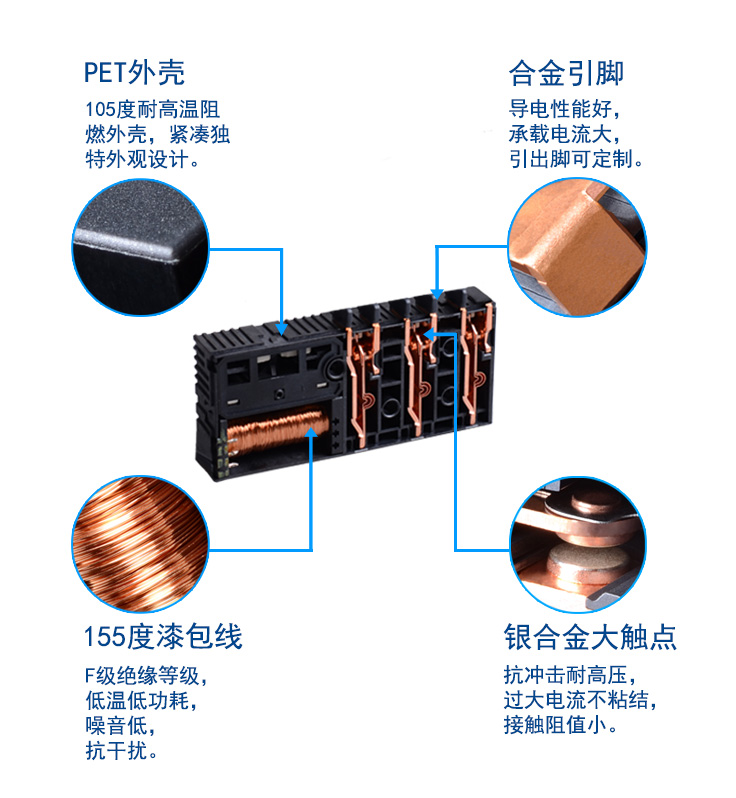 PET外壳

105度耐高温阻燃外壳，紧凑独特外观设计。

合金引脚

导电性能好，承载电流大，引出脚可定制。

155度漆包线

F级绝缘等级，低温低功耗，噪音低，抗干扰。

银合金大触点

抗冲击耐高压，过大电流不粘结，接触阻值小。